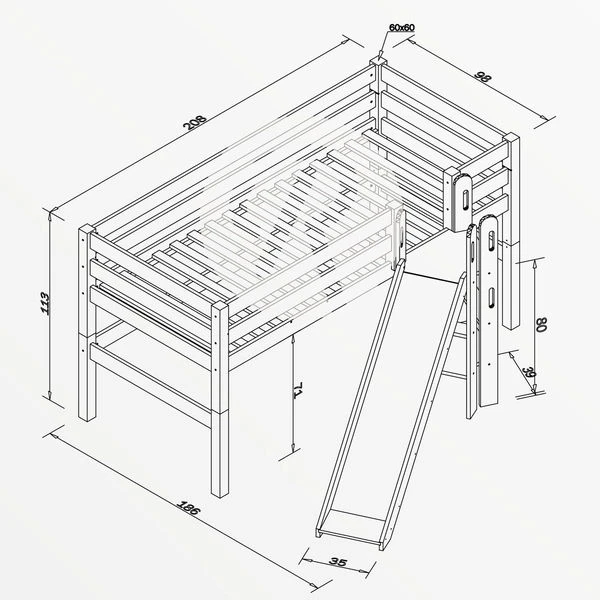 60x60
208
98
113
80
39
71
186
35